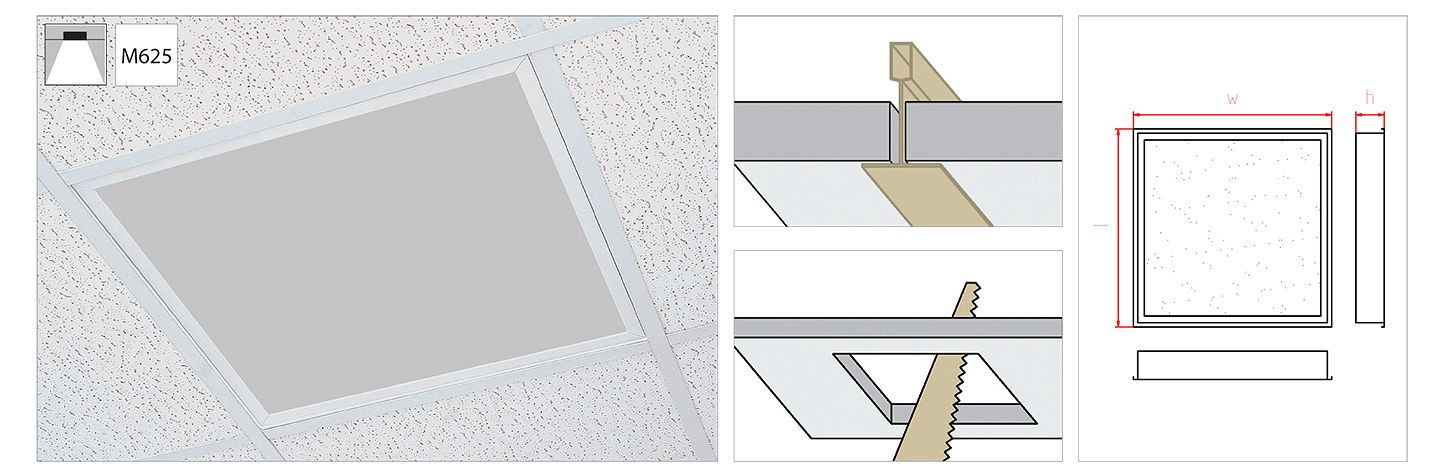 M625

w

h

l